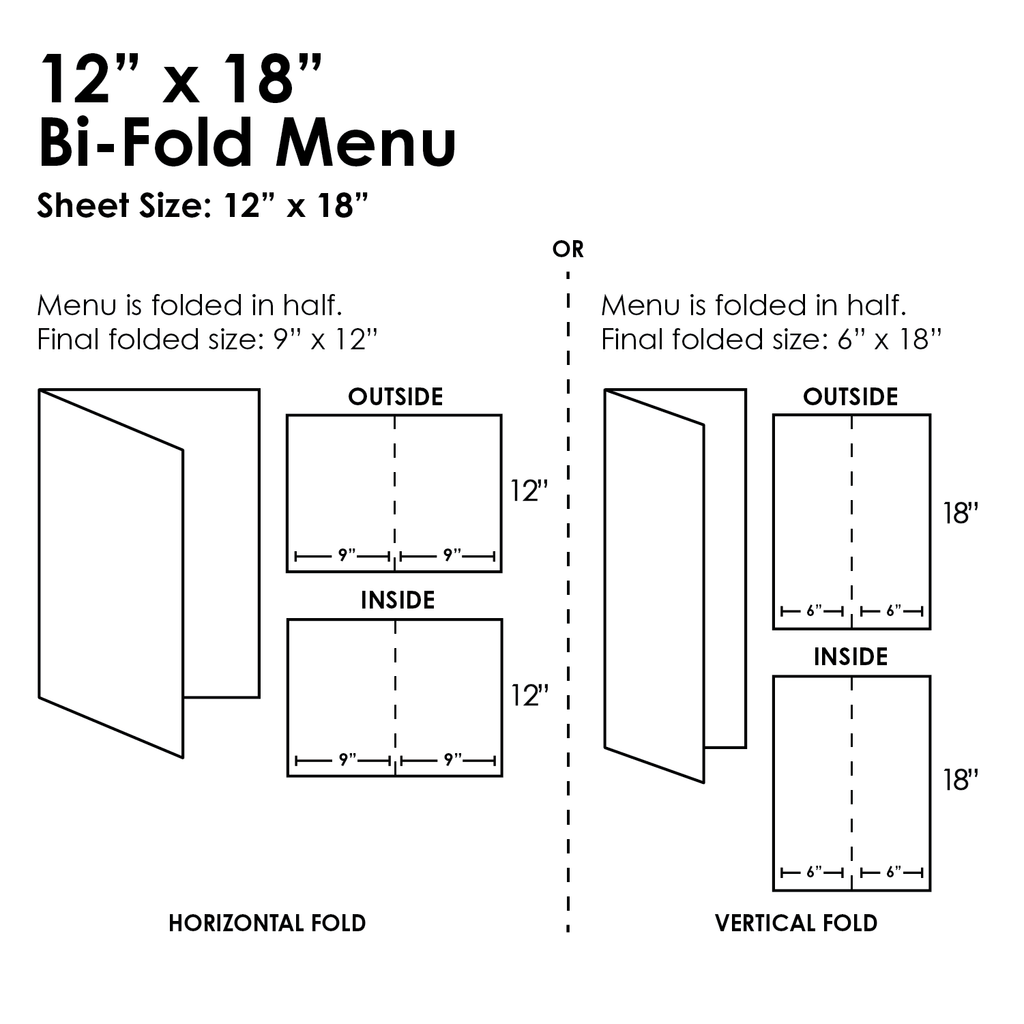 12” x 18”
Bi-Fold Menu

Sheet Size: 12” x 18”

OR

Menu is folded in half.
Final folded size: 9” x 12”

OUTSIDE

9” 9”

12”

INSIDE

9” 9”

12”

HORIZONTAL FOLD

Menu is folded in half.
Final folded size: 6” x 18”

OUTSIDE

6” 6”

18”

INSIDE

6” 6”

18”

VERTICAL FOLD