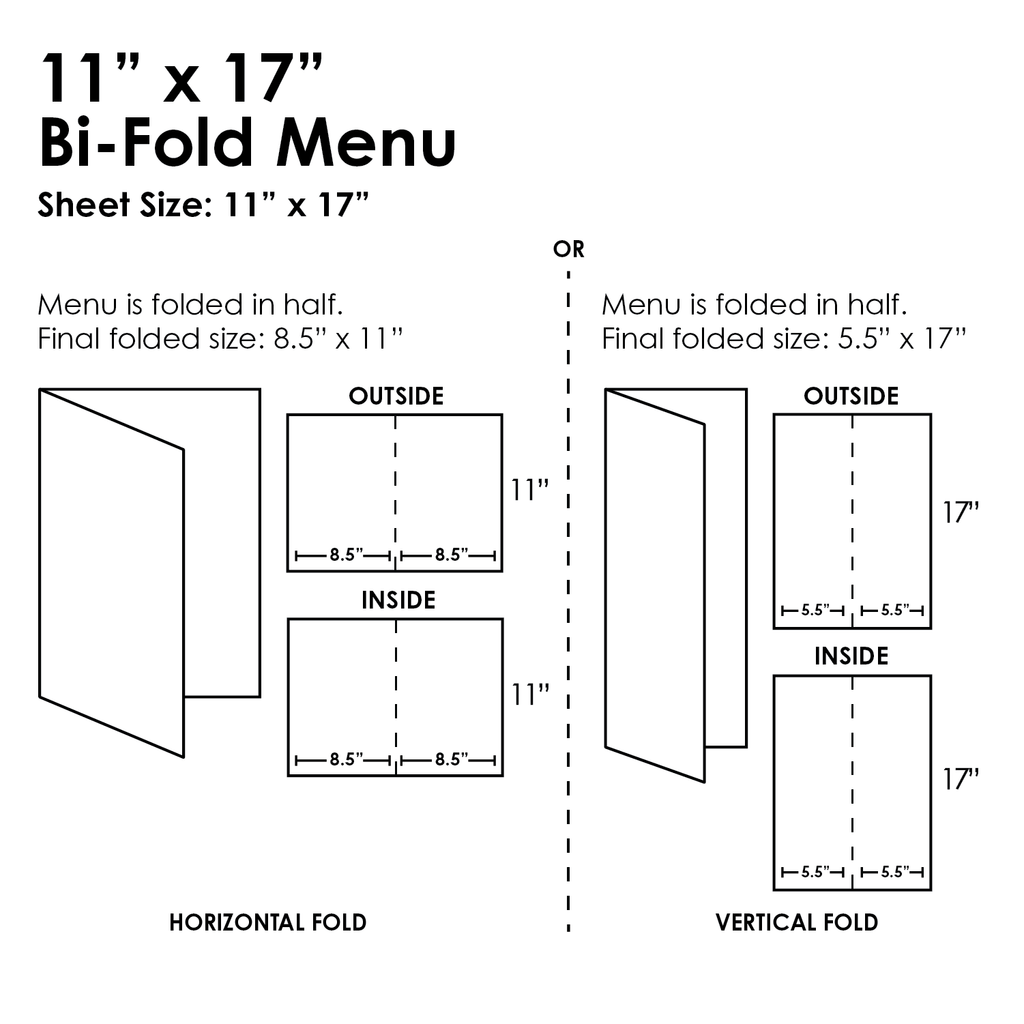 11” x 17”
Bi-Fold Menu
Sheet Size: 11” x 17”

OR

Menu is folded in half.
Final folded size: 8.5” x 11”

OUTSIDE

8.5” 8.5”

11”

INSIDE

8.5” 8.5”

11”

HORIZONTAL FOLD

Menu is folded in half.
Final folded size: 5.5” x 17”

OUTSIDE

5.5” 5.5”

17”

INSIDE

5.5” 5.5”

17”

VERTICAL FOLD